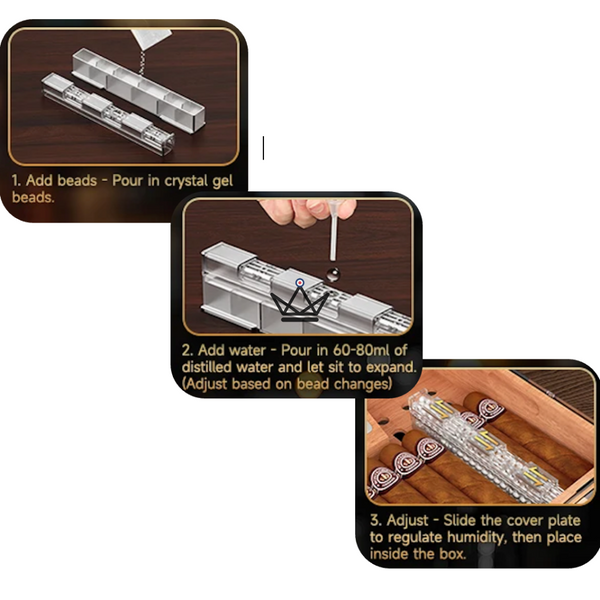 1. Add beads - Pour in crystal gel beads.

2. Add water - Pour in 60-80ml of distilled water and let sit to expand. (Adjust based on bead changes)

3. Adjust - Slide the cover plate to regulate humidity, then place inside the box.